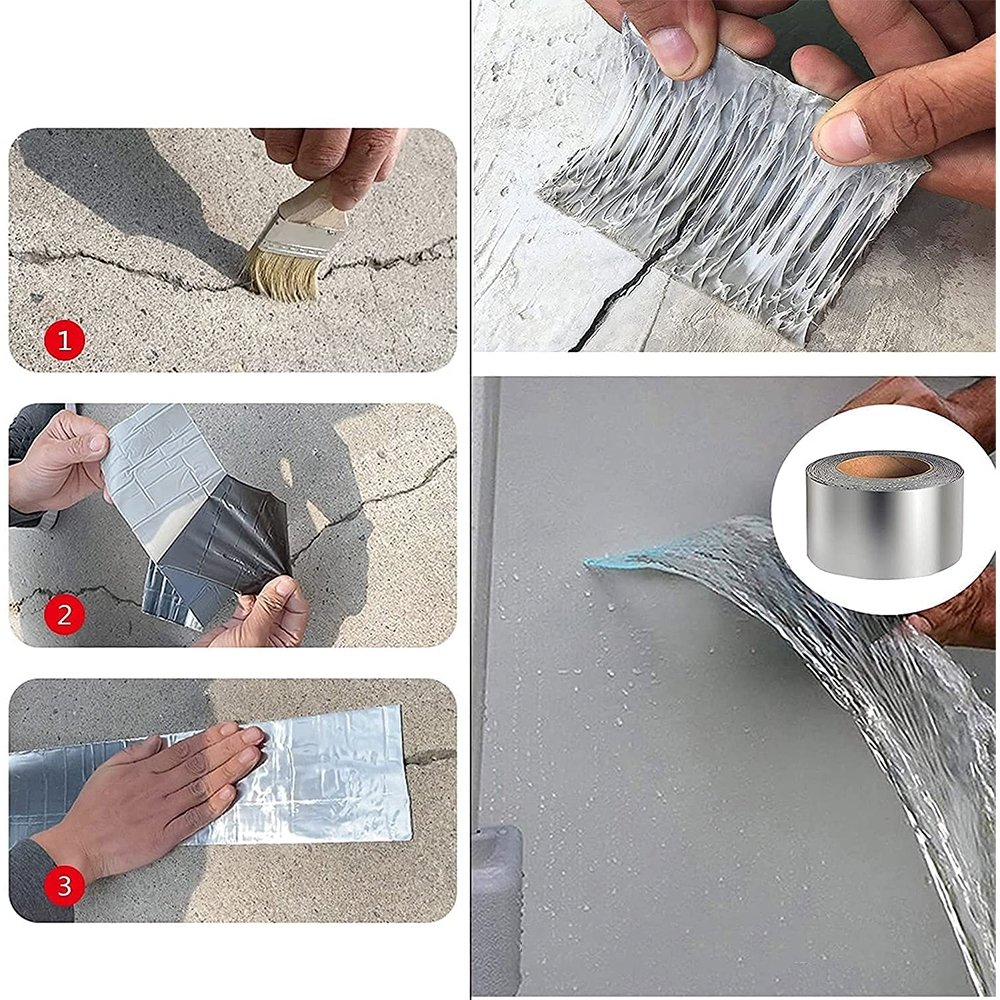 1

2

3